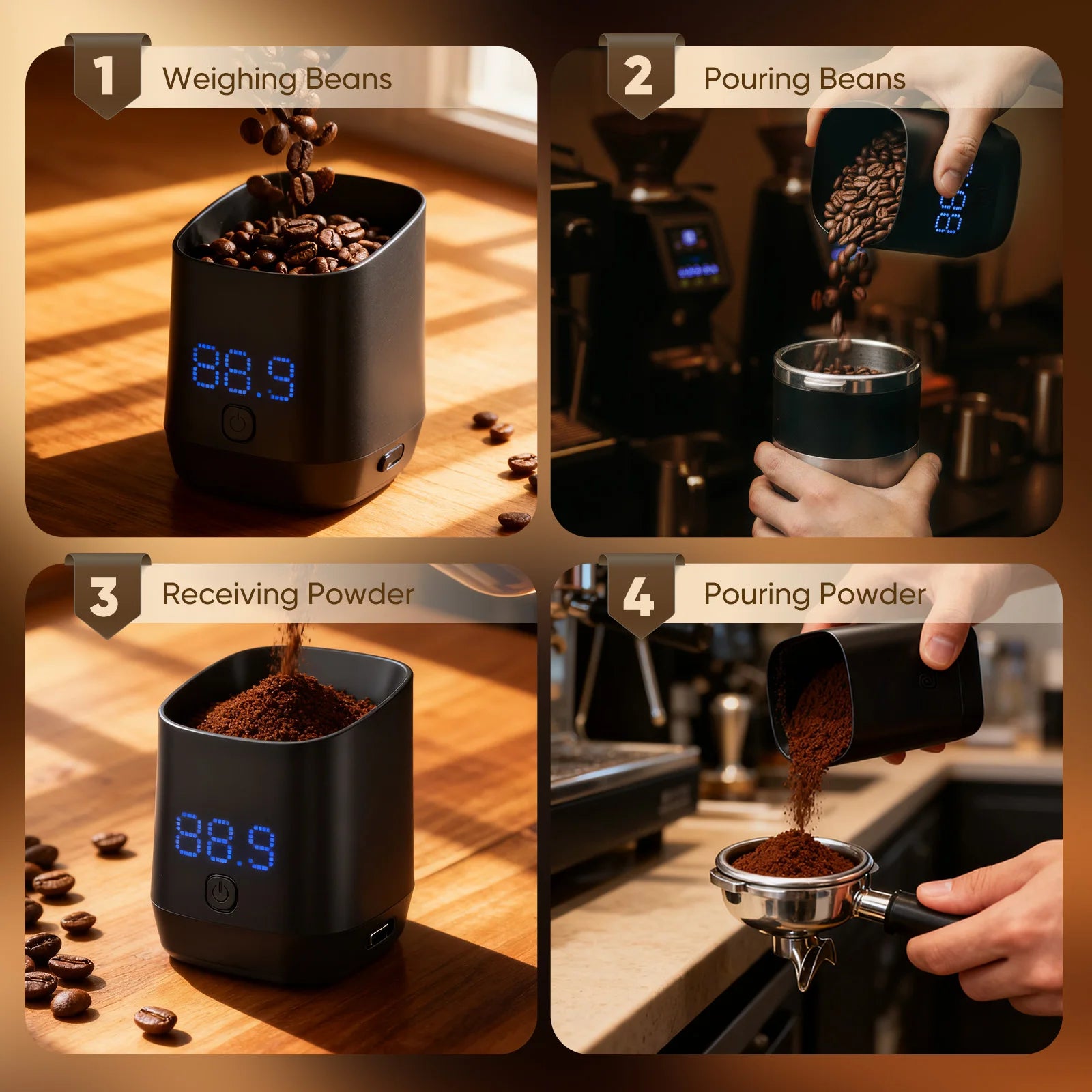 1 Weighing Beans

88.9

2 Pouring Beans

3 Receiving Powder

88.9

4 Pouring Powder